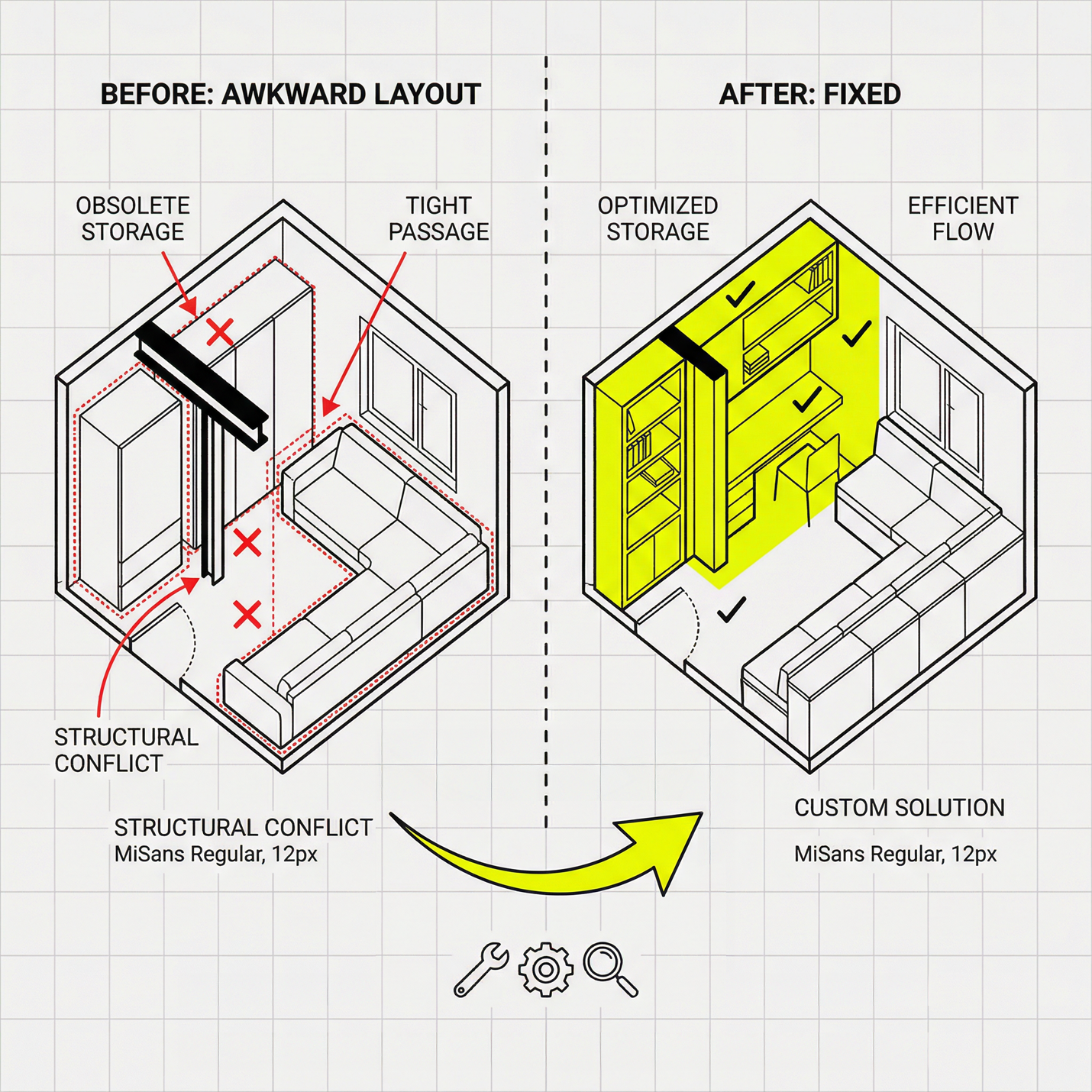 BEFORE: AWKWARD LAYOUT

OBSOLETE STORAGE

TIGHT PASSAGE

STRUCTURAL CONFLICT

STRUCTURAL CONFLICT
MiSans Regular, 12px

AFTER: FIXED

OPTIMIZED STORAGE

EFFICIENT FLOW

CUSTOM SOLUTION

MiSans Regular, 12px